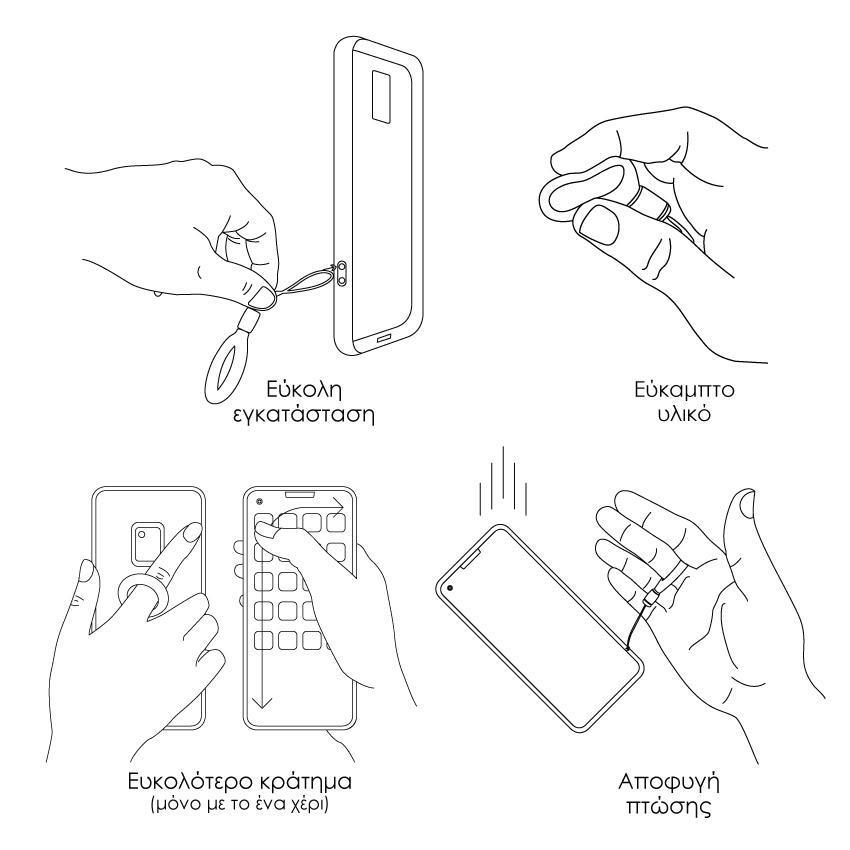 Εύκολη εγκατάσταση

Εύκαμπτο υλικό

Ευκολότερο κράτημα
(μόνο με το ένα χέρι)

Αποφυγή πτώσης