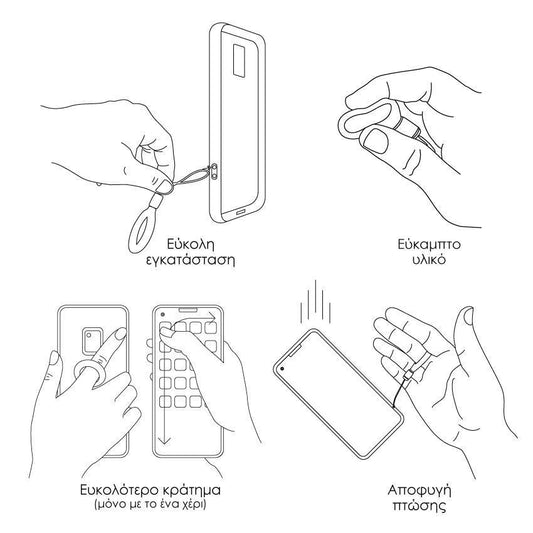 Εύκολη εγκατάσταση

Εύκαμπτο υλικό

Ευκολότερο κράτημα
(μόνο με το ένα χέρι)

Αποφυγή πτώσης