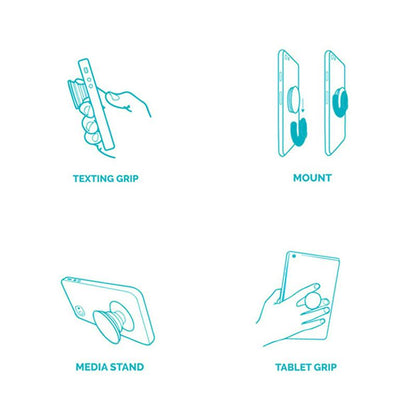 TEXTING GRIP

MOUNT

MEDIA STAND

TABLET GRIP