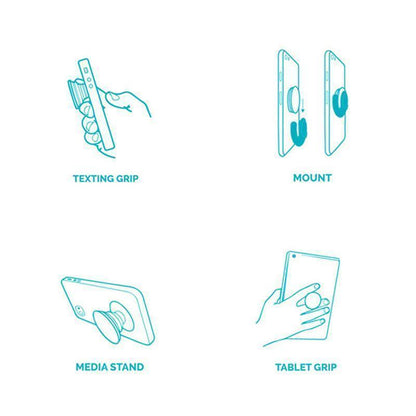 TEXTING GRIP

MOUNT

MEDIA STAND

TABLET GRIP